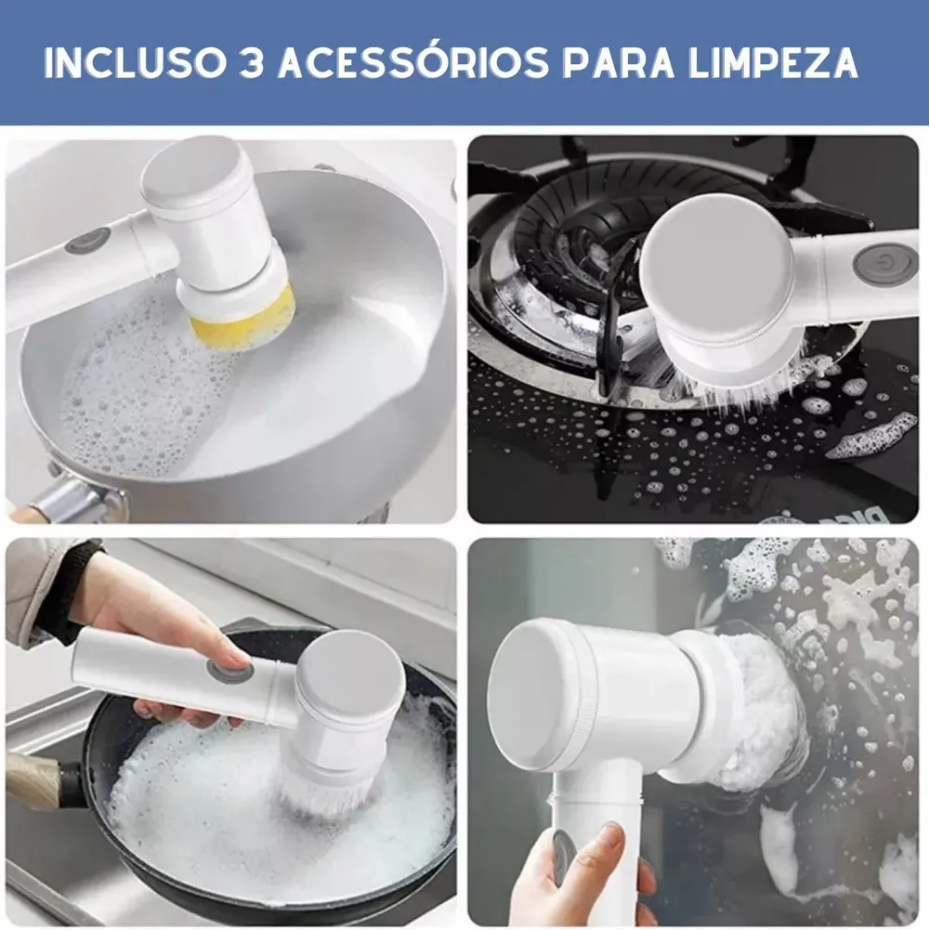 INCLUSO 3 ACESSÓRIOS PARA LIMPEZA